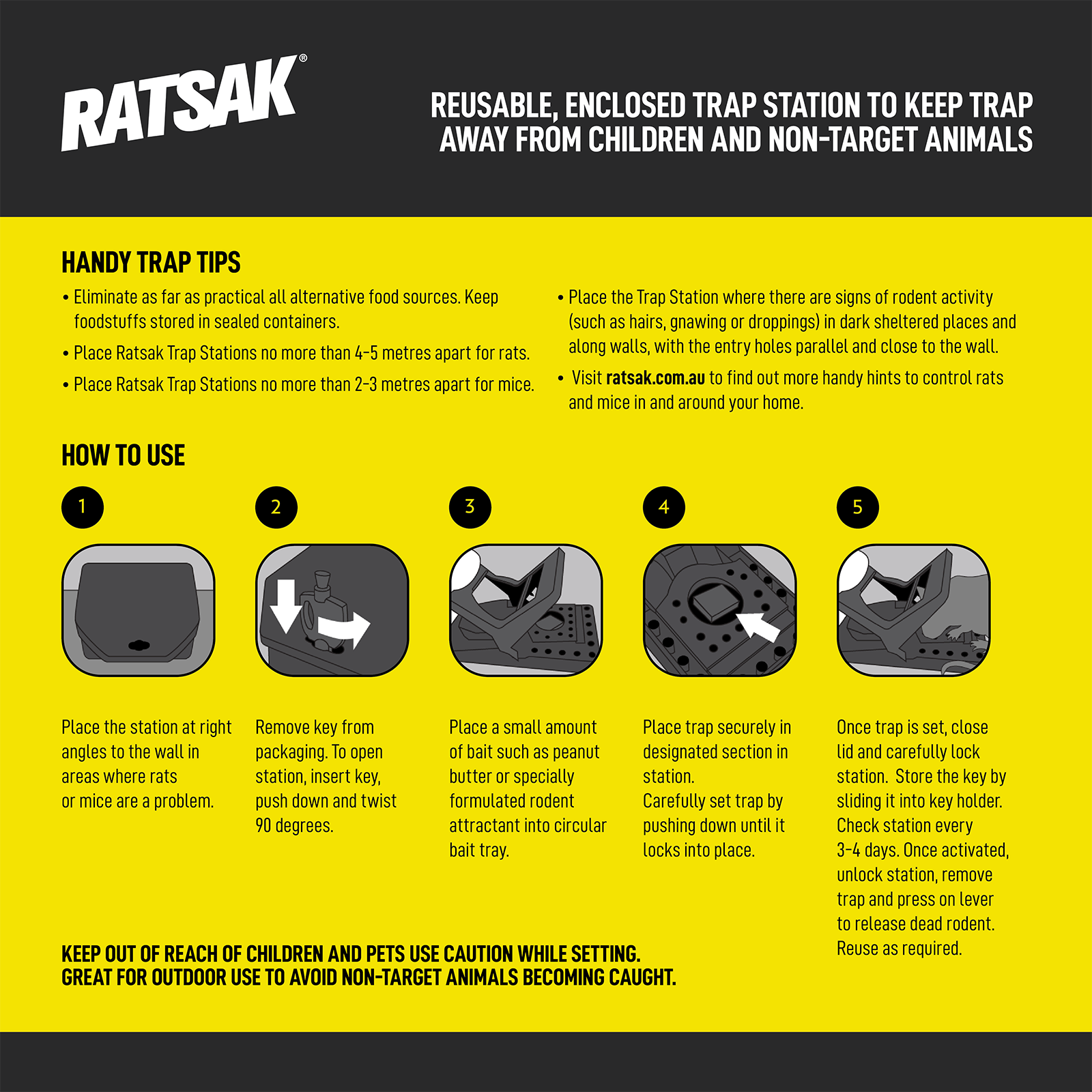 RATSAK®

REUSABLE, ENCLOSED TRAP STATION TO KEEP TRAP AWAY FROM CHILDREN AND NON-TARGET ANIMALS

HANDY TRAP TIPS

• Eliminate as far as practical all alternative food sources. Keep foodstuffs stored in sealed containers.

• Place Ratsak Trap Stations no more than 4-5 metres apart for rats.

• Place Ratsak Trap Stations no more than 2-3 metres apart for mice.

• Place the Trap Station where there are signs of rodent activity (such as hairs, gnawing or droppings) in dark sheltered places and along walls, with the entry holes parallel and close to the wall.

• Visit ratsak.com.au to find out more handy hints to control rats and mice in and around your home.

HOW TO USE

1

Place the station at right angles to the wall in areas where rats or mice are a problem.

2

Remove key from packaging. To open station, insert key, push down and twist 90 degrees.

3

Place a small amount of bait such as peanut butter or specially formulated rodent attractant into circular bait tray.

4

Place trap securely in designated section in station.
Carefully set trap by pushing down until it locks into place.

5

Once trap is set, close lid and carefully lock station. Store the key by sliding it into key holder. Check station every 3-4 days. Once activated, unlock station, remove trap and press on lever to release dead rodent. Reuse as required.

KEEP OUT OF REACH OF CHILDREN AND PETS USE CAUTION WHILE SETTING.
GREAT FOR OUTDOOR USE TO AVOID NON-TARGET ANIMALS BECOMING CAUGHT.