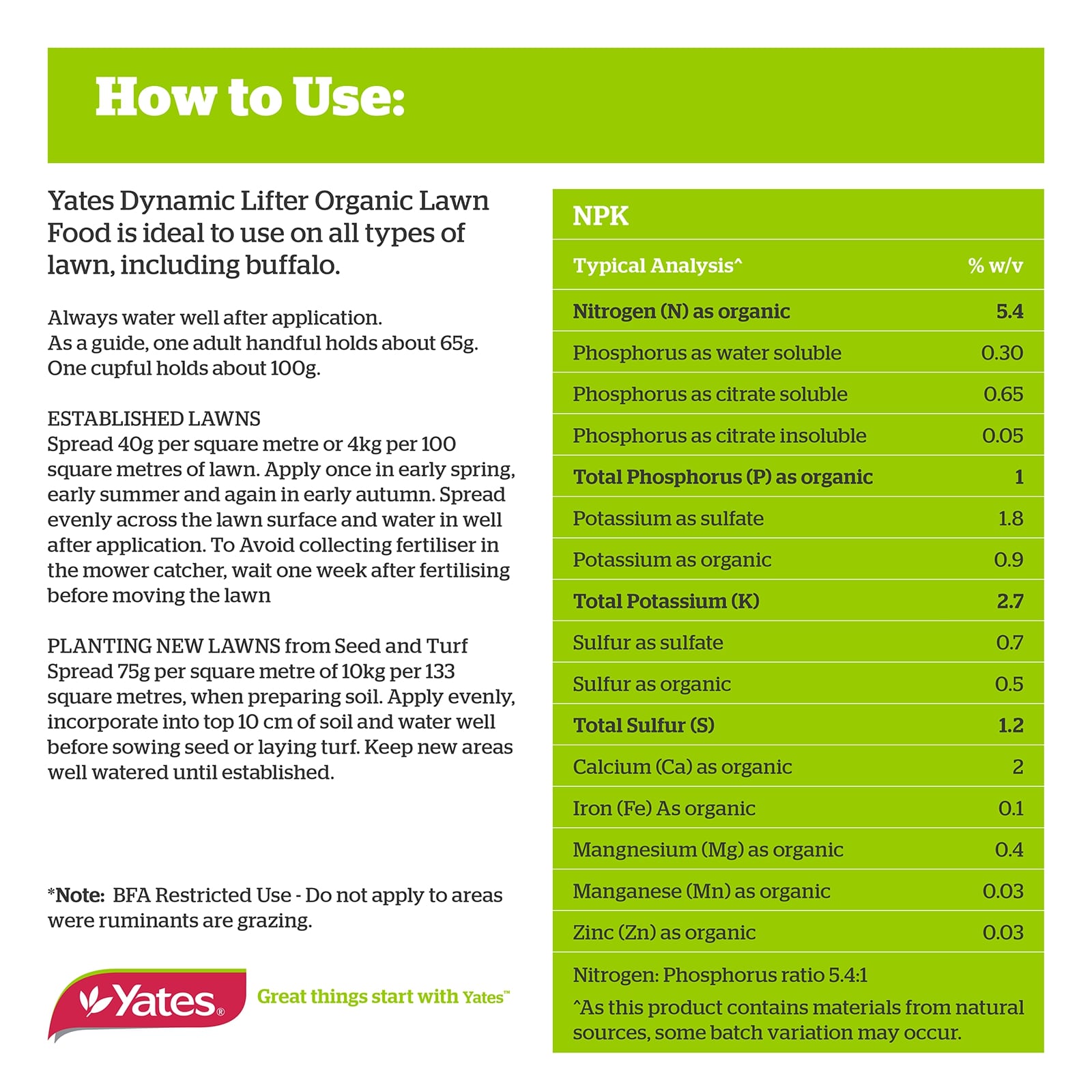 How to Use:

Yates Dynamic Lifter Organic Lawn Food is ideal to use on all types of lawn, including buffalo.

Always water well after application.
As a guide, one adult handful holds about 65g.
One cupful holds about 100g.

ESTABLISHED LAWNS
Spread 40g per square metre or 4kg per 100 square metres of lawn. Apply once in early spring, early summer and again in early autumn. Spread evenly across the lawn surface and water in well after application. To Avoid collecting fertiliser in the mower catcher, wait one week after fertilising before moving the lawn

PLANTING NEW LAWNS from Seed and Turf
Spread 75g per square metre of 10kg per 133 square metres, when preparing soil. Apply evenly, incorporate into top 10 cm of soil and water well before sowing seed or laying turf. Keep new areas well watered until established.

*Note: BFA Restricted Use - Do not apply to areas were ruminants are grazing.

Yates® Great things start with Yates™

NPK

| Typical Analysis^ | % w/v |
|---|---|
| Nitrogen (N) as organic | 5.4 |
| Phosphorus as water soluble | 0.30 |
| Phosphorus as citrate soluble | 0.65 |
| Phosphorus as citrate insoluble | 0.05 |
| Total Phosphorus (P) as organic | 1 |
| Potassium as sulfate | 1.8 |
| Potassium as organic | 0.9 |
| Total Potassium (K) | 2.7 |
| Sulfur as sulfate | 0.7 |
| Sulfur as organic | 0.5 |
| Total Sulfur (S) | 1.2 |
| Calcium (Ca) as organic | 2 |
| Iron (Fe) As organic | 0.1 |
| Mangnesium (Mg) as organic | 0.4 |
| Manganese (Mn) as organic | 0.03 |
| Zinc (Zn) as organic | 0.03 |

Nitrogen: Phosphorus ratio 5.4:1
^As this product contains materials from natural sources, some batch variation may occur.