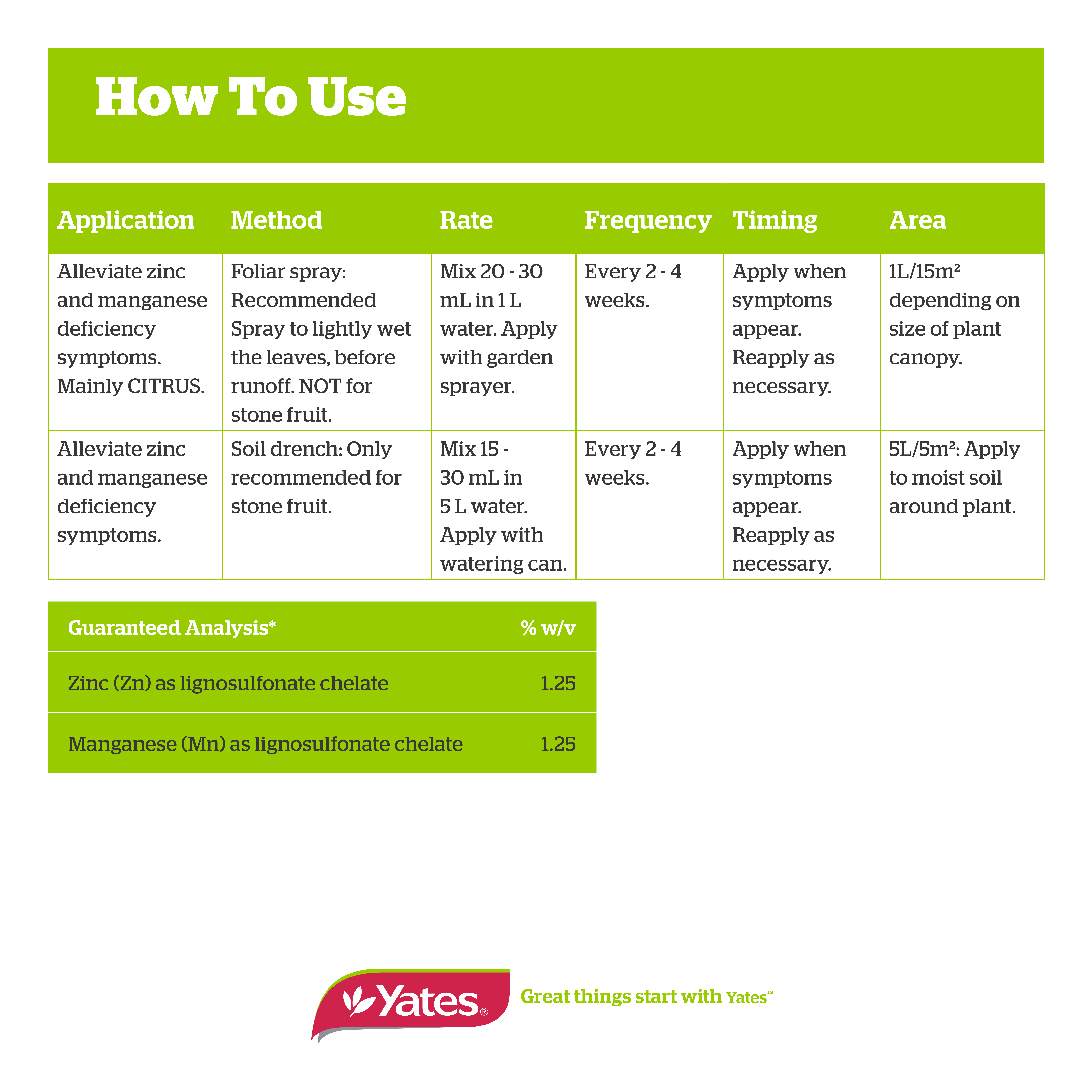 How To Use

| Application | Method | Rate | Frequency | Timing | Area |
|---|---|---|---|---|---|
| Alleviate zinc and manganese deficiency symptoms. Mainly CITRUS. | Foliar spray: Recommended Spray to lightly wet the leaves, before runoff. NOT for stone fruit. | Mix 20 - 30 mL in 1 L water. Apply with garden sprayer. | Every 2 - 4 weeks. | Apply when symptoms appear. Reapply as necessary. | 1L/15m² depending on size of plant canopy. |
| Alleviate zinc and manganese deficiency symptoms. | Soil drench: Only recommended for stone fruit. | Mix 15 - 30 mL in 5 L water. Apply with watering can. | Every 2 - 4 weeks. | Apply when symptoms appear. Reapply as necessary. | 5L/5m²: Apply to moist soil around plant. |

| Guaranteed Analysis* | % w/v |
|---|---|
| Zinc (Zn) as lignosulfonate chelate | 1.25 |
| Manganese (Mn) as lignosulfonate chelate | 1.25 |

Yates®

Great things start with Yates™