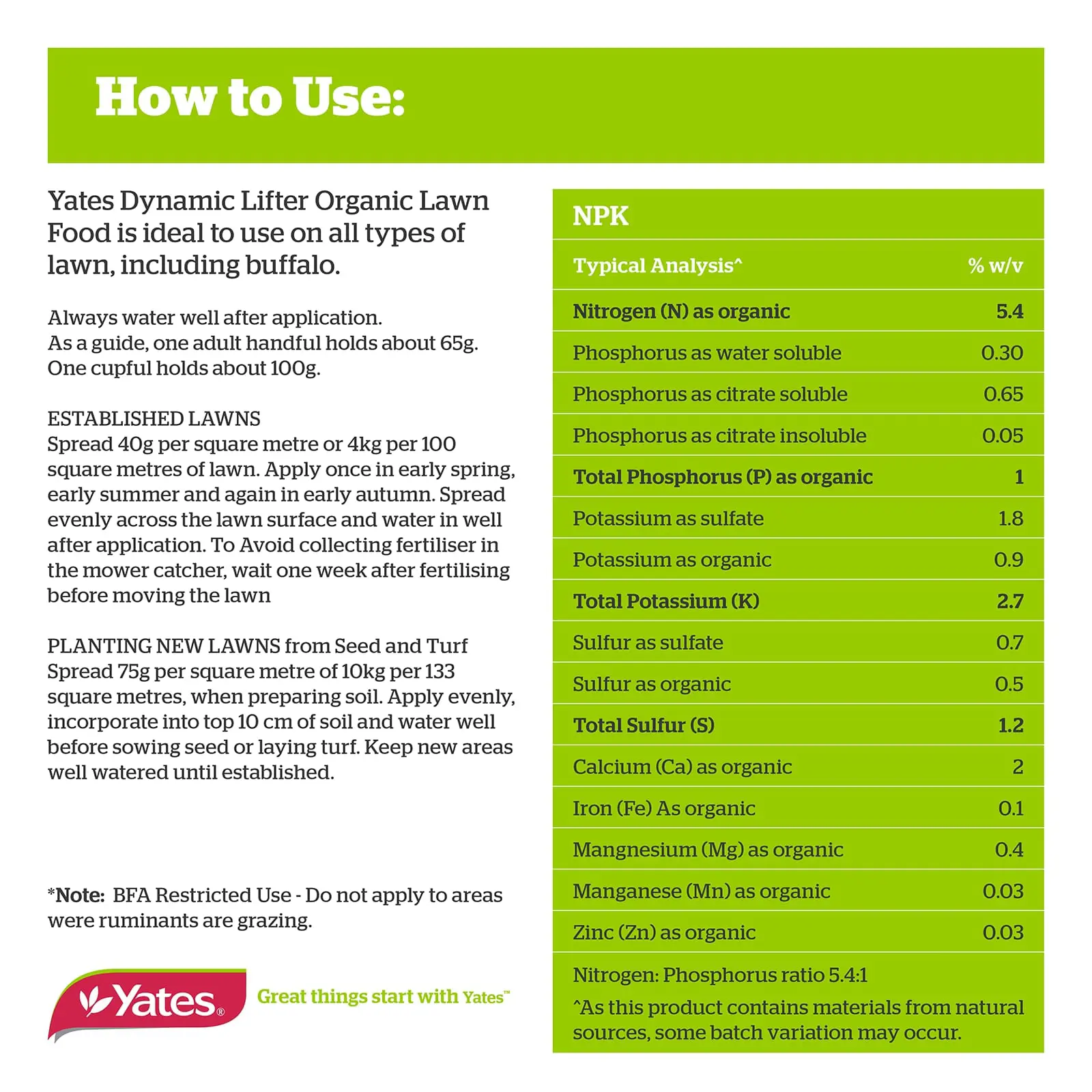 How to Use:

Yates Dynamic Lifter Organic Lawn Food is ideal to use on all types of lawn, including buffalo.

Always water well after application.
As a guide, one adult handful holds about 65g.
One cupful holds about 100g.

ESTABLISHED LAWNS
Spread 40g per square metre or 4kg per 100 square metres of lawn. Apply once in early spring, early summer and again in early autumn. Spread evenly across the lawn surface and water in well after application. To Avoid collecting fertiliser in the mower catcher, wait one week after fertilising before moving the lawn

PLANTING NEW LAWNS from Seed and Turf
Spread 75g per square metre of 10kg per 133 square metres, when preparing soil. Apply evenly, incorporate into top 10 cm of soil and water well before sowing seed or laying turf. Keep new areas well watered until established.

*Note: BFA Restricted Use - Do not apply to areas were ruminants are grazing.

Yates® Great things start with Yates™

NPK

| Typical Analysis^ | % w/v |
|---|---|
| Nitrogen (N) as organic | 5.4 |
| Phosphorus as water soluble | 0.30 |
| Phosphorus as citrate soluble | 0.65 |
| Phosphorus as citrate insoluble | 0.05 |
| Total Phosphorus (P) as organic | 1 |
| Potassium as sulfate | 1.8 |
| Potassium as organic | 0.9 |
| Total Potassium (K) | 2.7 |
| Sulfur as sulfate | 0.7 |
| Sulfur as organic | 0.5 |
| Total Sulfur (S) | 1.2 |
| Calcium (Ca) as organic | 2 |
| Iron (Fe) As organic | 0.1 |
| Mangnesium (Mg) as organic | 0.4 |
| Manganese (Mn) as organic | 0.03 |
| Zinc (Zn) as organic | 0.03 |

Nitrogen: Phosphorus ratio 5.4:1
^As this product contains materials from natural sources, some batch variation may occur.