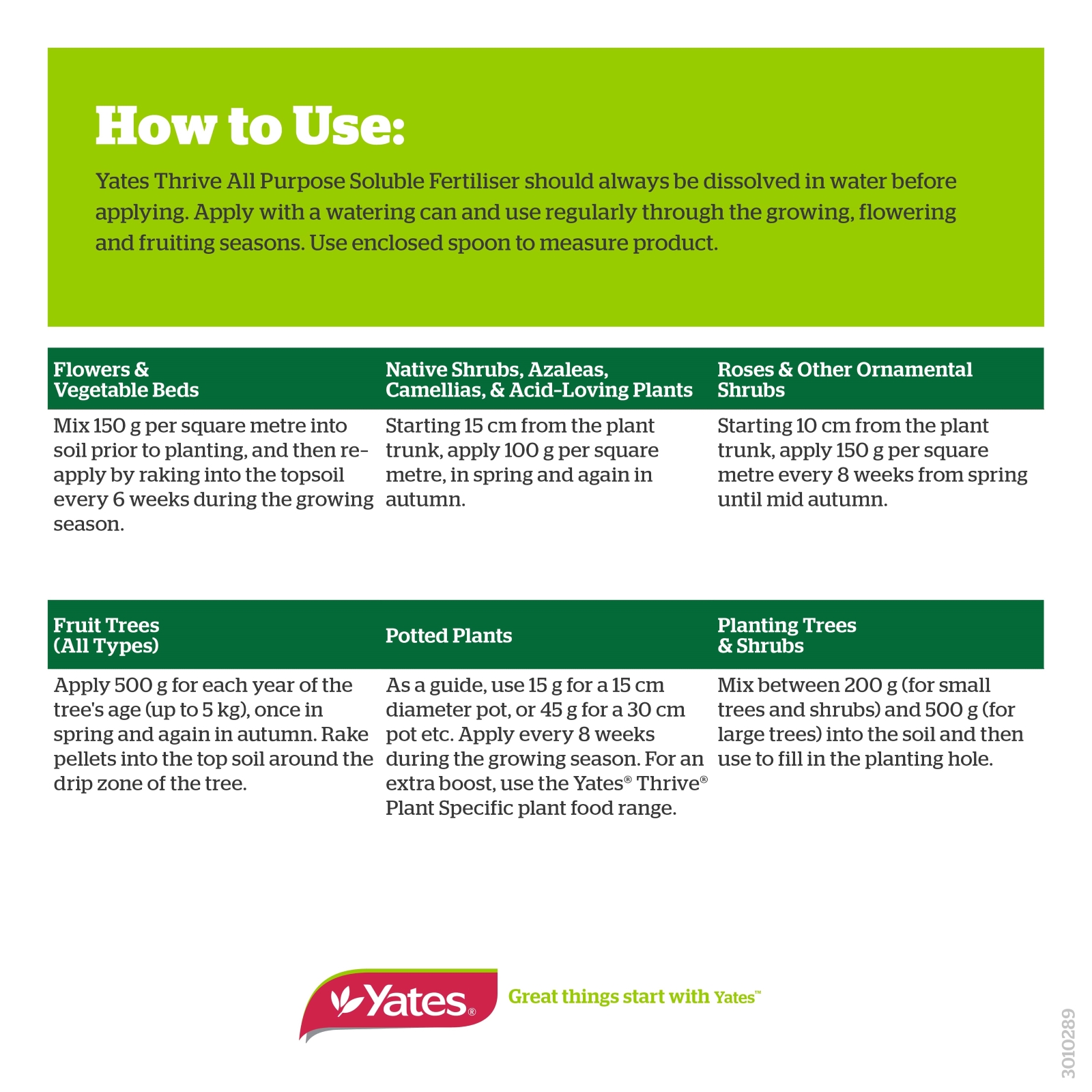 How to Use:

Yates Thrive All Purpose Soluble Fertiliser should always be dissolved in water before applying. Apply with a watering can and use regularly through the growing, flowering and fruiting seasons. Use enclosed spoon to measure product.

| Flowers & Vegetable Beds | Native Shrubs, Azaleas, Camellias, & Acid-Loving Plants | Roses & Other Ornamental Shrubs |
|---|---|---|
| Mix 150 g per square metre into soil prior to planting, and then re-apply by raking into the topsoil every 6 weeks during the growing season. | Starting 15 cm from the plant trunk, apply 100 g per square metre, in spring and again in autumn. | Starting 10 cm from the plant trunk, apply 150 g per square metre every 8 weeks from spring until mid autumn. |

| Fruit Trees (All Types) | Potted Plants | Planting Trees & Shrubs |
|---|---|---|
| Apply 500 g for each year of the tree's age (up to 5 kg), once in spring and again in autumn. Rake pellets into the top soil around the drip zone of the tree. | As a guide, use 15 g for a 15 cm diameter pot, or 45 g for a 30 cm pot etc. Apply every 8 weeks during the growing season. For an extra boost, use the Yates® Thrive® Plant Specific plant food range. | Mix between 200 g (for small trees and shrubs) and 500 g (for large trees) into the soil and then use to fill in the planting hole. |

Yates® Great things start with Yates™

3010289